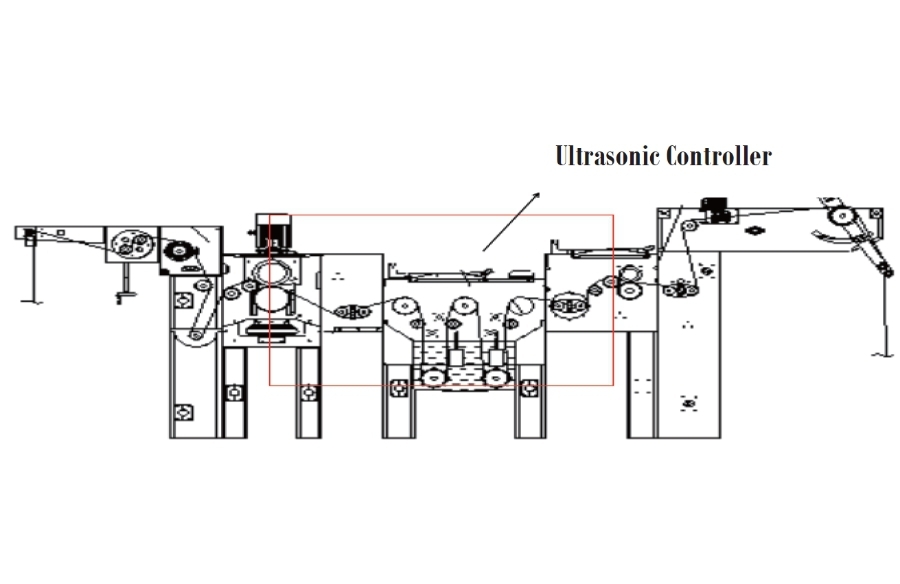 Ultrasonic Controller